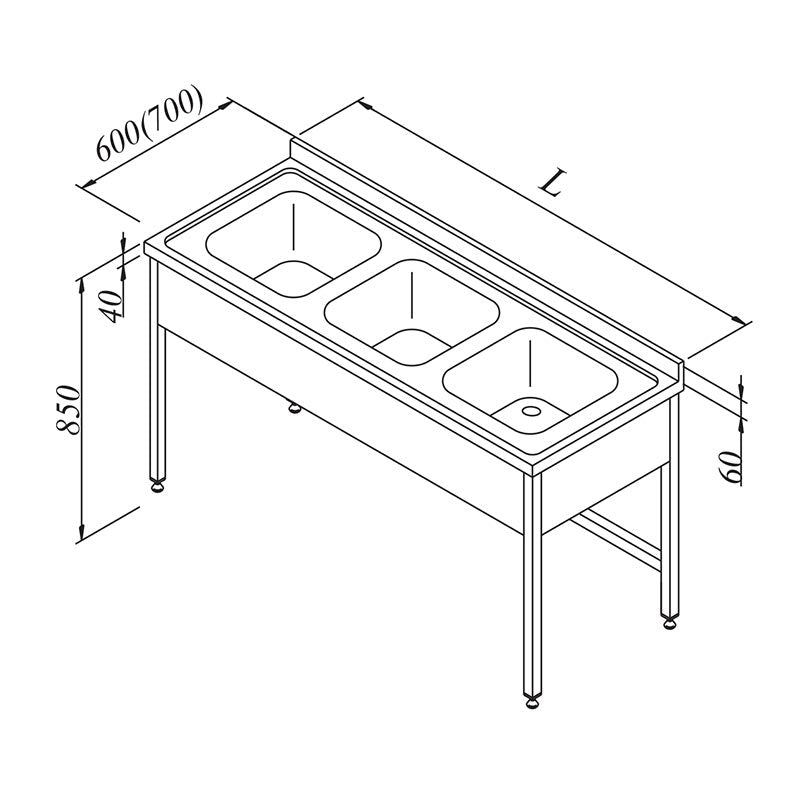 600(700)
L
40
850
60