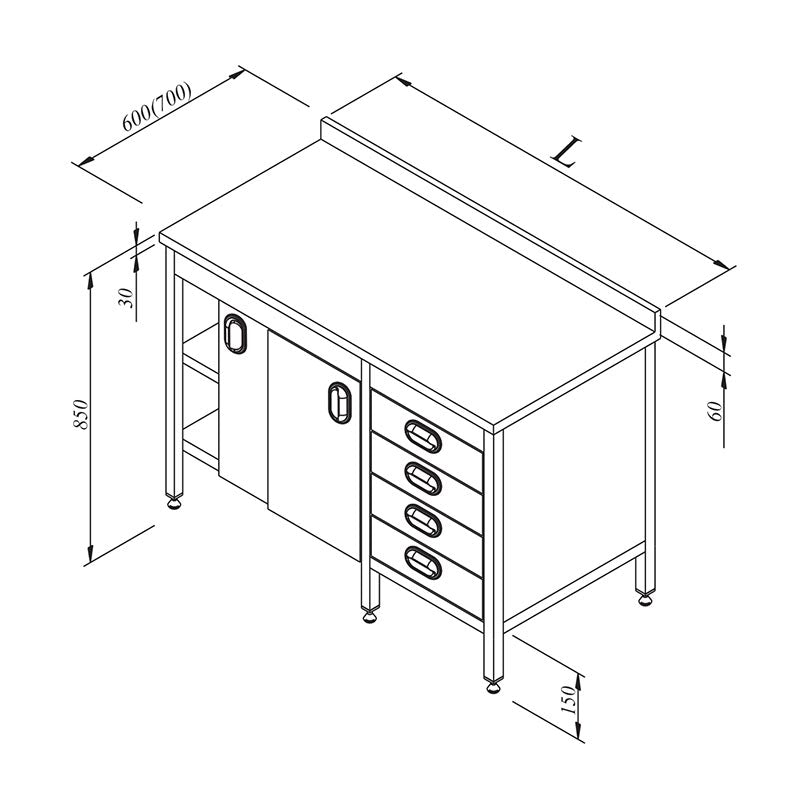 600(700)
L
30
850
60
150