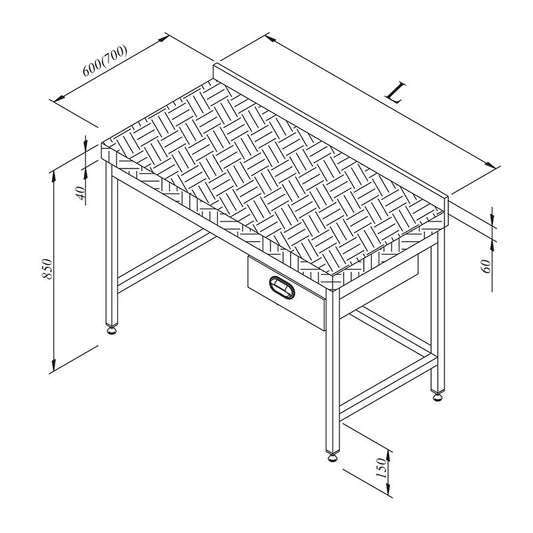 600(700)

L

40

850

60

150