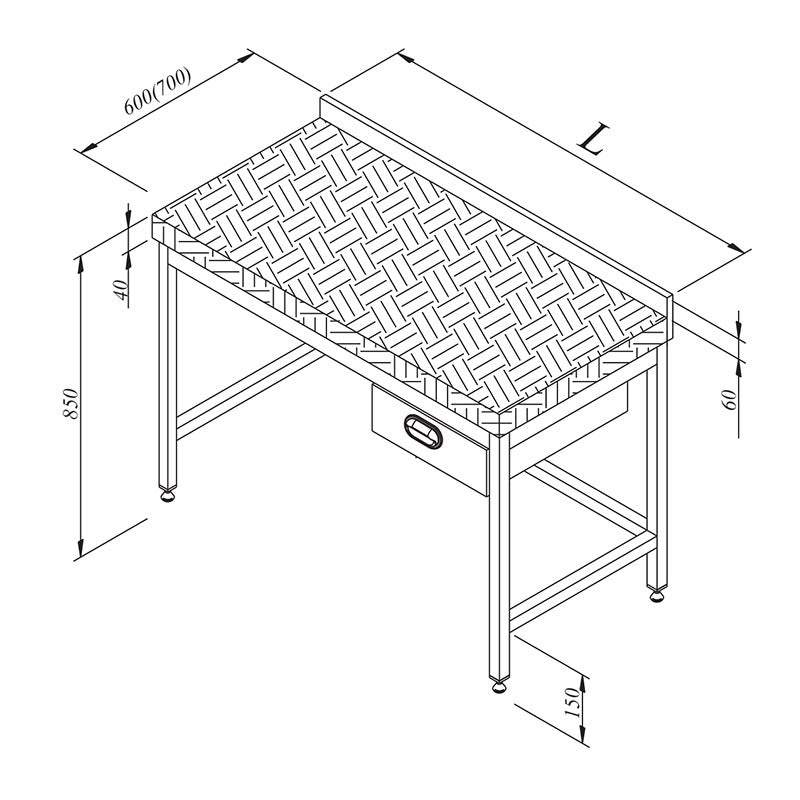 600(700)

L

40

850

60

150