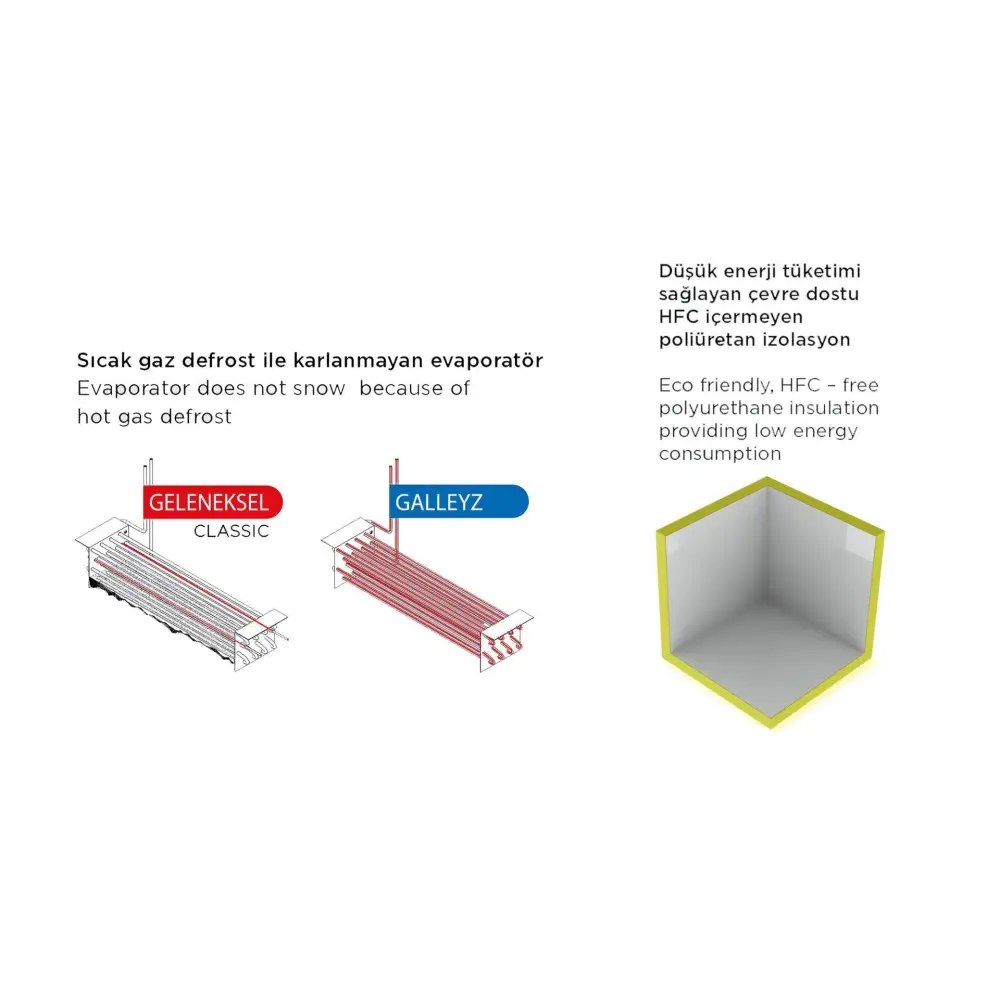 Sıcak gaz defrost ile karlanmayan evaporatör
Evaporator does not snow because of hot gas defrost

GELENEKSEL
CLASSIC

GALLEYZ

Düşük enerji tüketimi sağlayan çevre dostu HFC içermeyen poliüretan izolasyon

Eco friendly, HFC – free polyurethane insulation providing low energy consumption