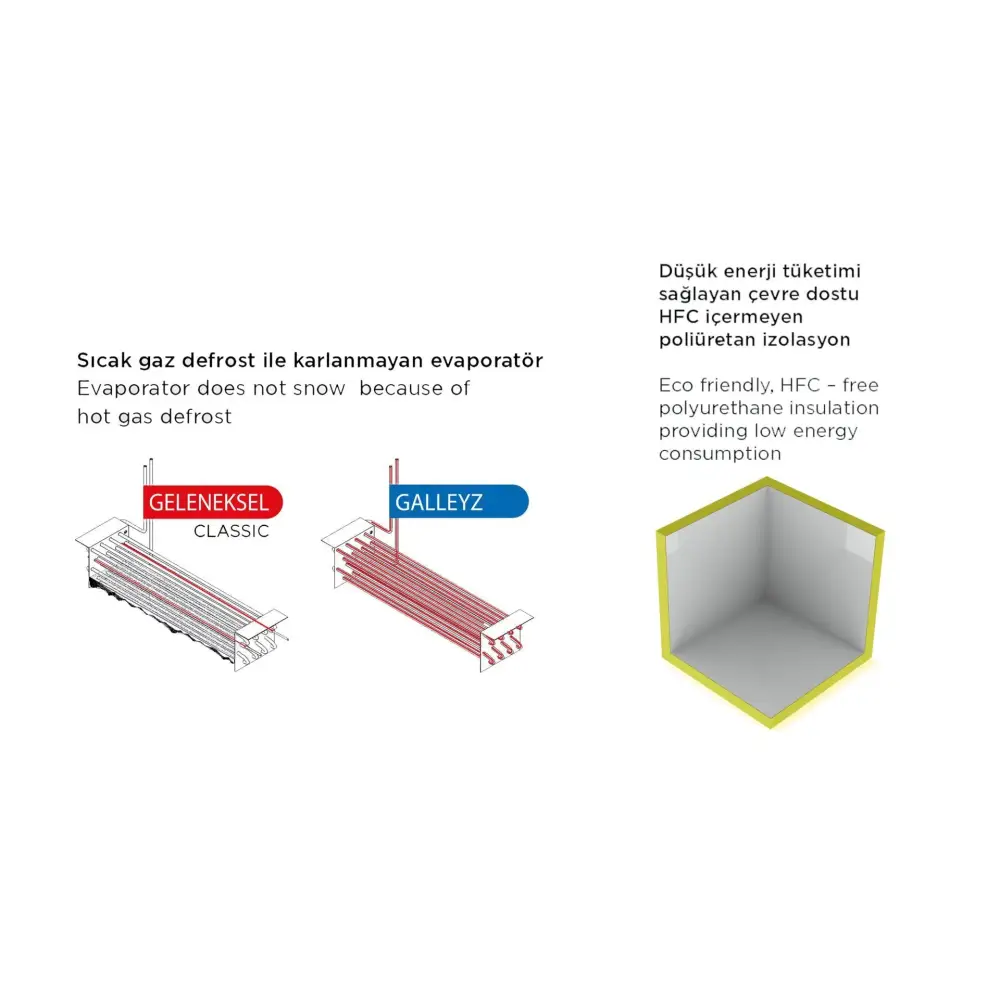 Sıcak gaz defrost ile karlanmayan evaporatör
Evaporator does not snow because of hot gas defrost

GELENEKSEL
CLASSIC

GALLEYZ

Düşük enerji tüketimi sağlayan çevre dostu HFC içermeyen poliüretan izolasyon

Eco friendly, HFC – free polyurethane insulation providing low energy consumption